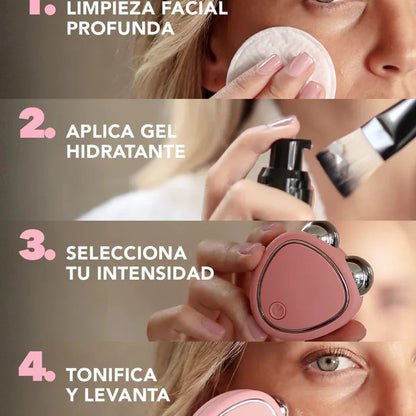 1. LIMPIEZA FACIAL PROFUNDA

2. APLICA GEL HIDRATANTE

3. SELECCIONA TU INTENSIDAD

4. TONIFICA Y LEVANTA